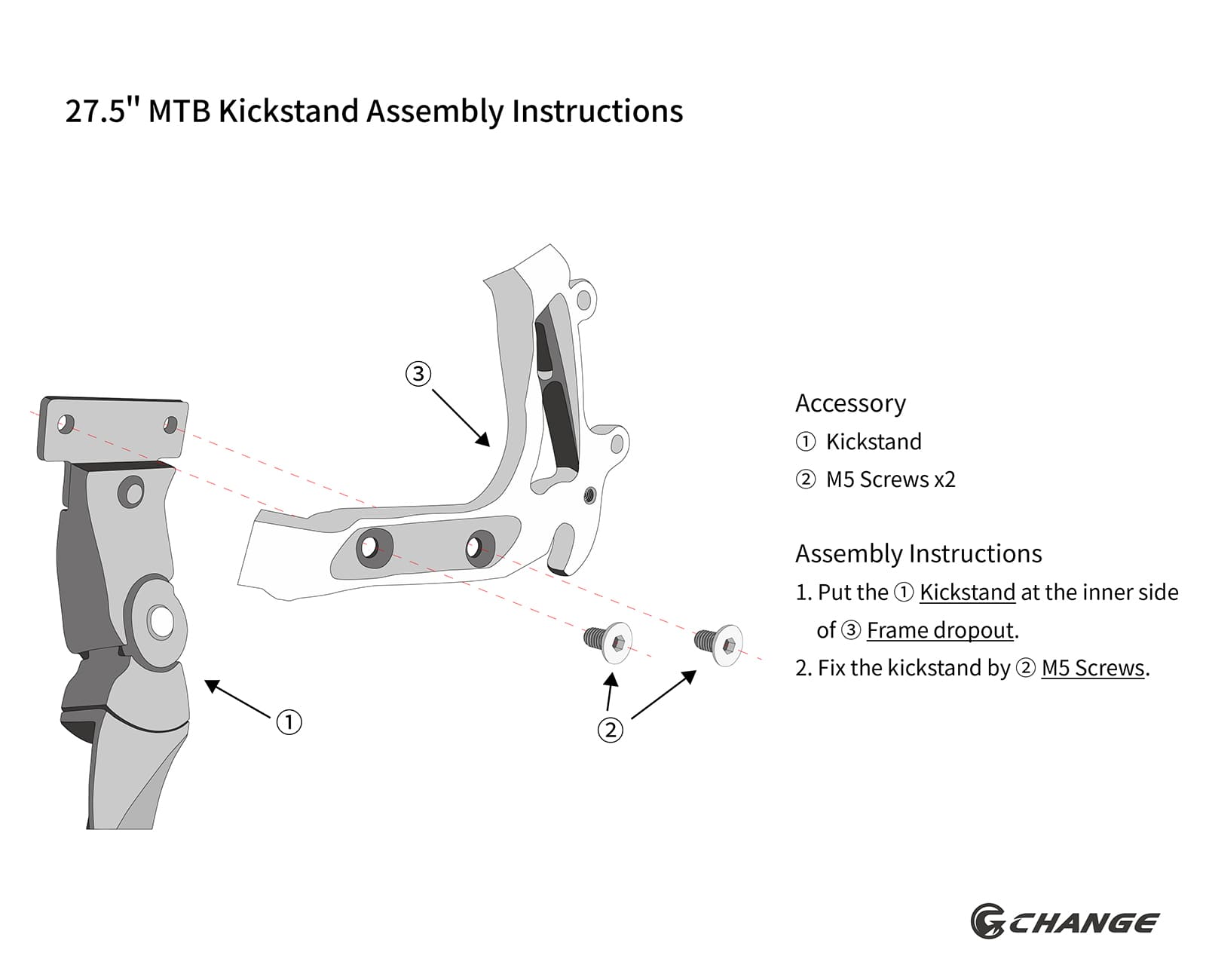 27.5" MTB Kickstand Assembly Instructions

③

①

②

Accessory

① Kickstand

② M5 Screws x2

Assembly Instructions

1. Put the ① Kickstand at the inner side of ③ Frame dropout.

2. Fix the kickstand by ② M5 Screws.

CHANGE