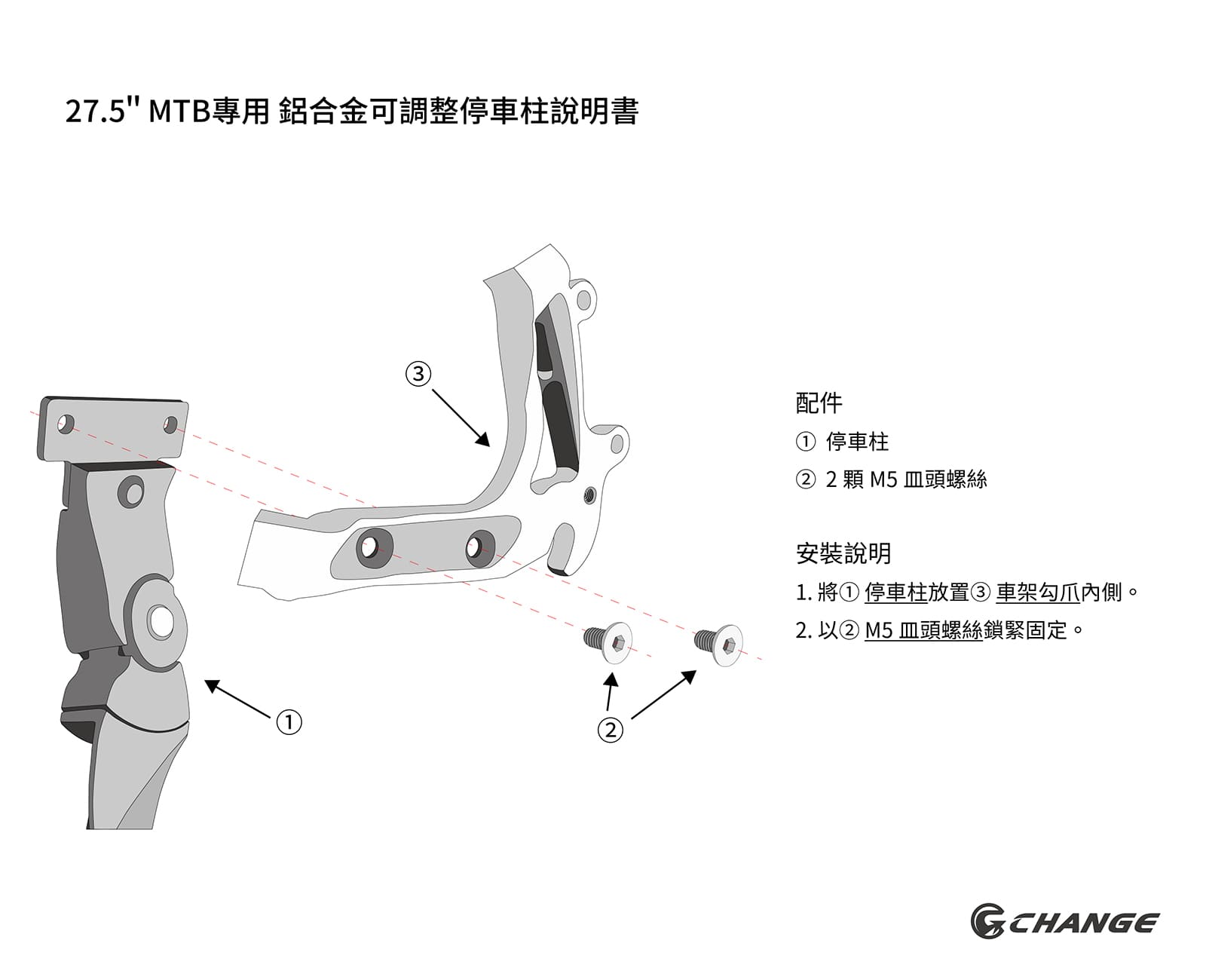 27.5" MTB專用 鋁合金可調整停車柱說明書

③

①

②

配件

① 停車柱

② 2 顆 M5 皿頭螺絲

安裝說明

1. 將① 停車柱放置③ 車架勾爪內側。

2. 以② M5 皿頭螺絲鎖緊固定。

CHANGE