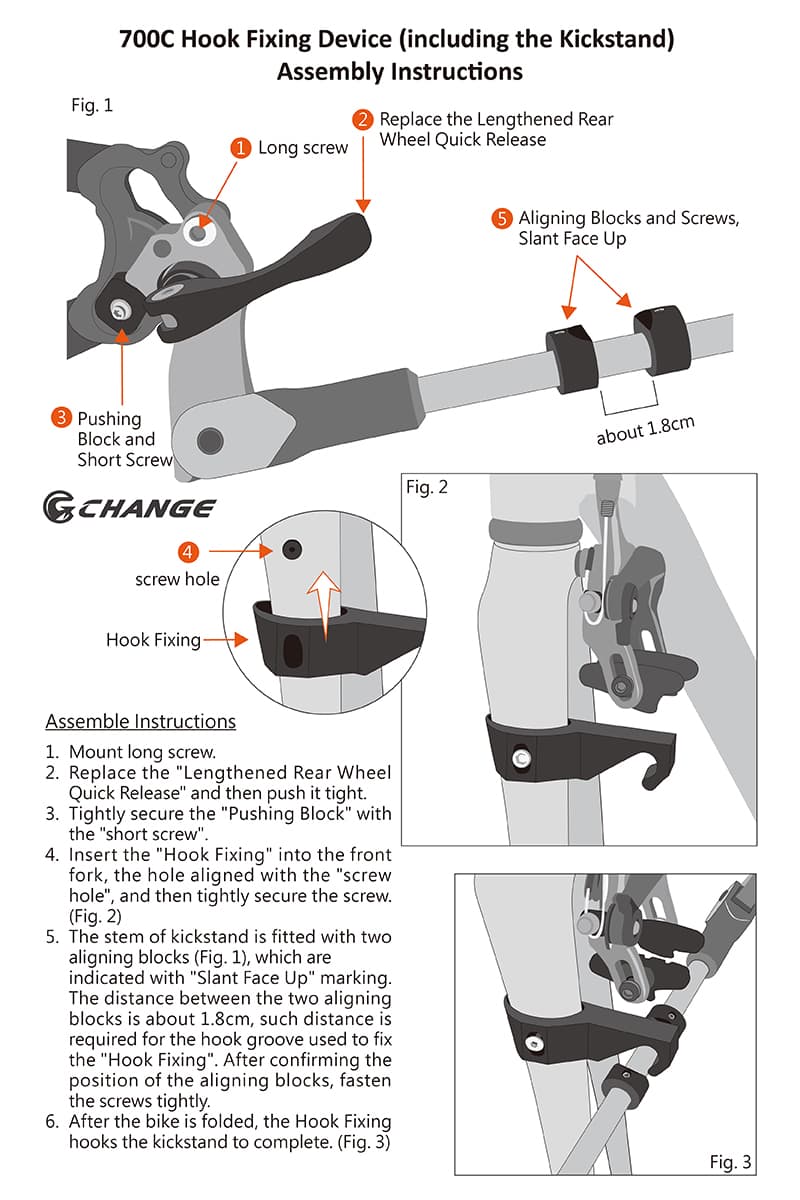 700C Hook Fixing Device (including the Kickstand)
Assembly Instructions

Fig. 1

1 Long screw

2 Replace the Lengthened Rear Wheel Quick Release

5 Aligning Blocks and Screws, Slant Face Up

3 Pushing Block and Short Screw

about 1.8cm

CHANGE

4 screw hole

Hook Fixing

Fig. 2

Assemble Instructions

1. Mount long screw.
2. Replace the "Lengthened Rear Wheel Quick Release" and then push it tight.
3. Tightly secure the "Pushing Block" with the "short screw".
4. Insert the "Hook Fixing" into the front fork, the hole aligned with the "screw hole", and then tightly secure the screw. (Fig. 2)
5. The stem of kickstand is fitted with two aligning blocks (Fig. 1), which are indicated with "Slant Face Up" marking. The distance between the two aligning blocks is about 1.8cm, such distance is required for the hook groove used to fix the "Hook Fixing". After confirming the position of the aligning blocks, fasten the screws tightly.
6. After the bike is folded, the Hook Fixing hooks the kickstand to complete. (Fig. 3)

Fig. 3