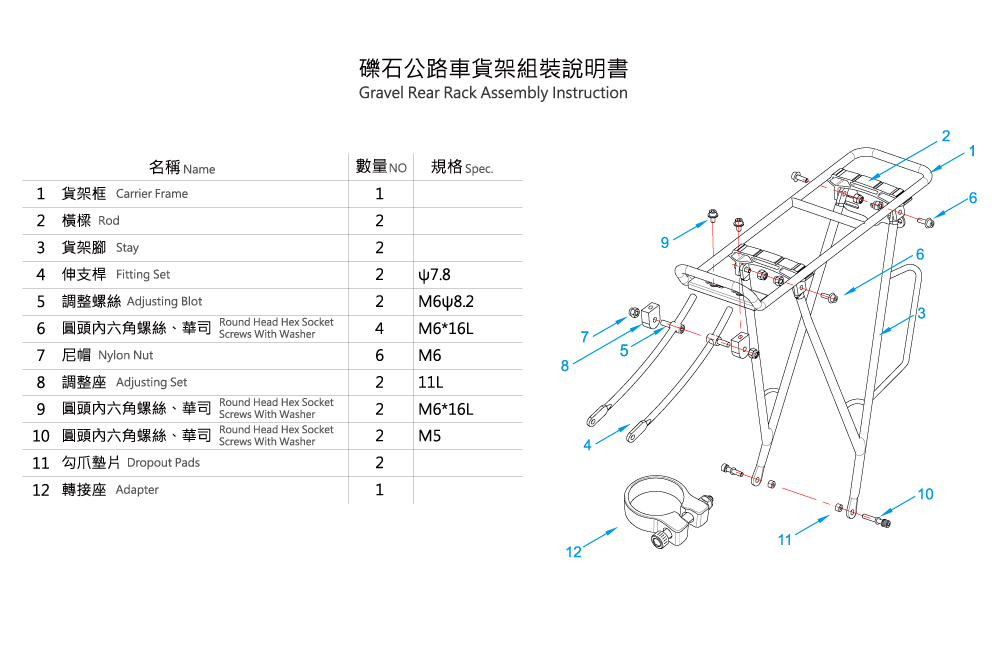 礫石公路車貨架組裝說明書
Gravel Rear Rack Assembly Instruction

| | 名稱 Name | 數量 NO | 規格 Spec. |
|---|---|---|---|
| 1 | 貨架框 Carrier Frame | 1 | |
| 2 | 橫樑 Rod | 2 | |
| 3 | 貨架腳 Stay | 2 | |
| 4 | 伸支桿 Fitting Set | 2 | ψ7.8 |
| 5 | 調整螺絲 Adjusting Blot | 2 | M6ψ8.2 |
| 6 | 圓頭內六角螺絲、華司 Round Head Hex Socket Screws With Washer | 4 | M6*16L |
| 7 | 尼帽 Nylon Nut | 6 | M6 |
| 8 | 調整座 Adjusting Set | 2 | 11L |
| 9 | 圓頭內六角螺絲、華司 Round Head Hex Socket Screws With Washer | 2 | M6*16L |
| 10 | 圓頭內六角螺絲、華司 Round Head Hex Socket Screws With Washer | 2 | M5 |
| 11 | 勾爪墊片 Dropout Pads | 2 | |
| 12 | 轉接座 Adapter | 1 | |

2
1
6
9
6
3
7
5
8
4
10
11
12